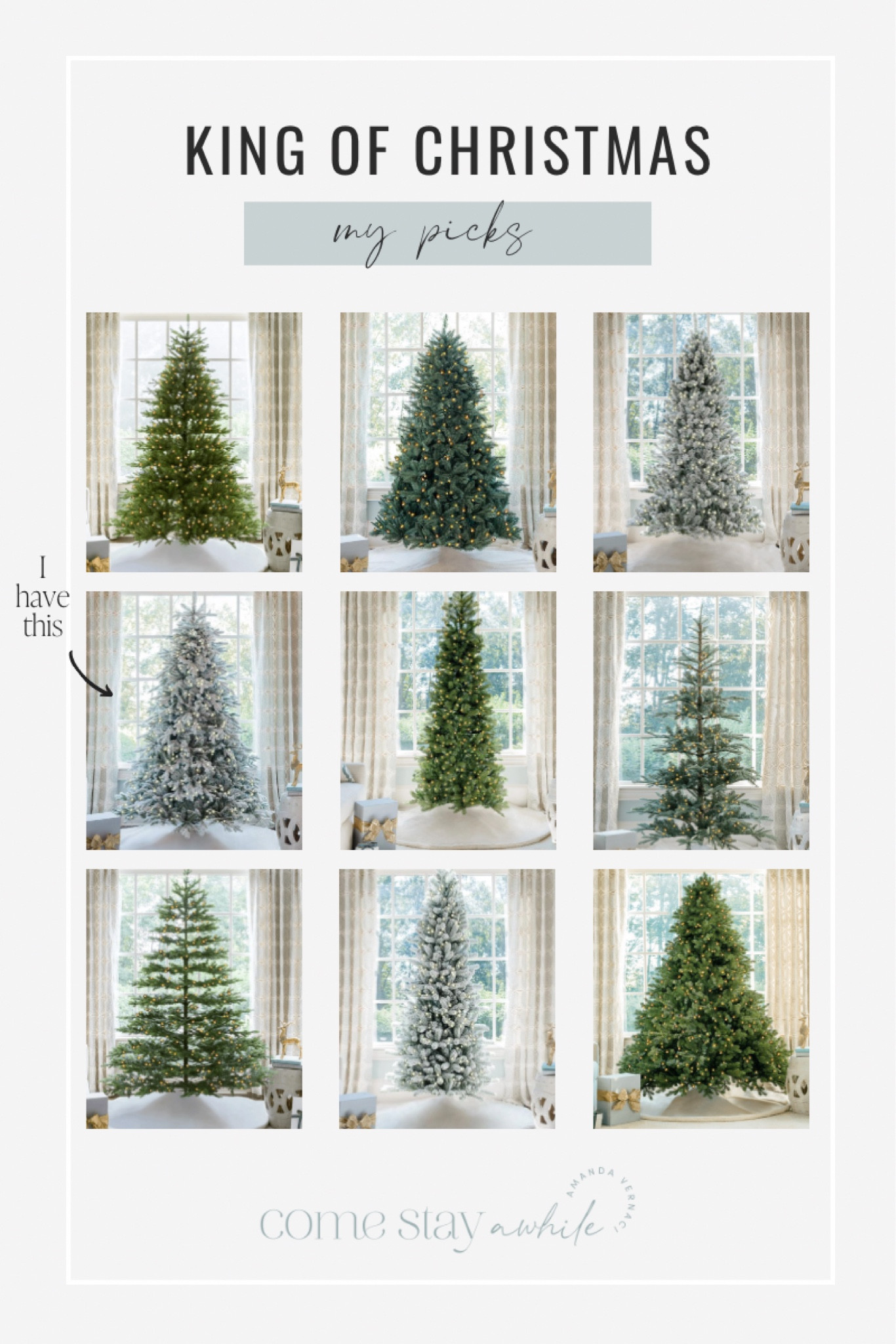 KING OF CHRISTMAS

my picks

I have this

come stay awhile
AMANDA VERNACI