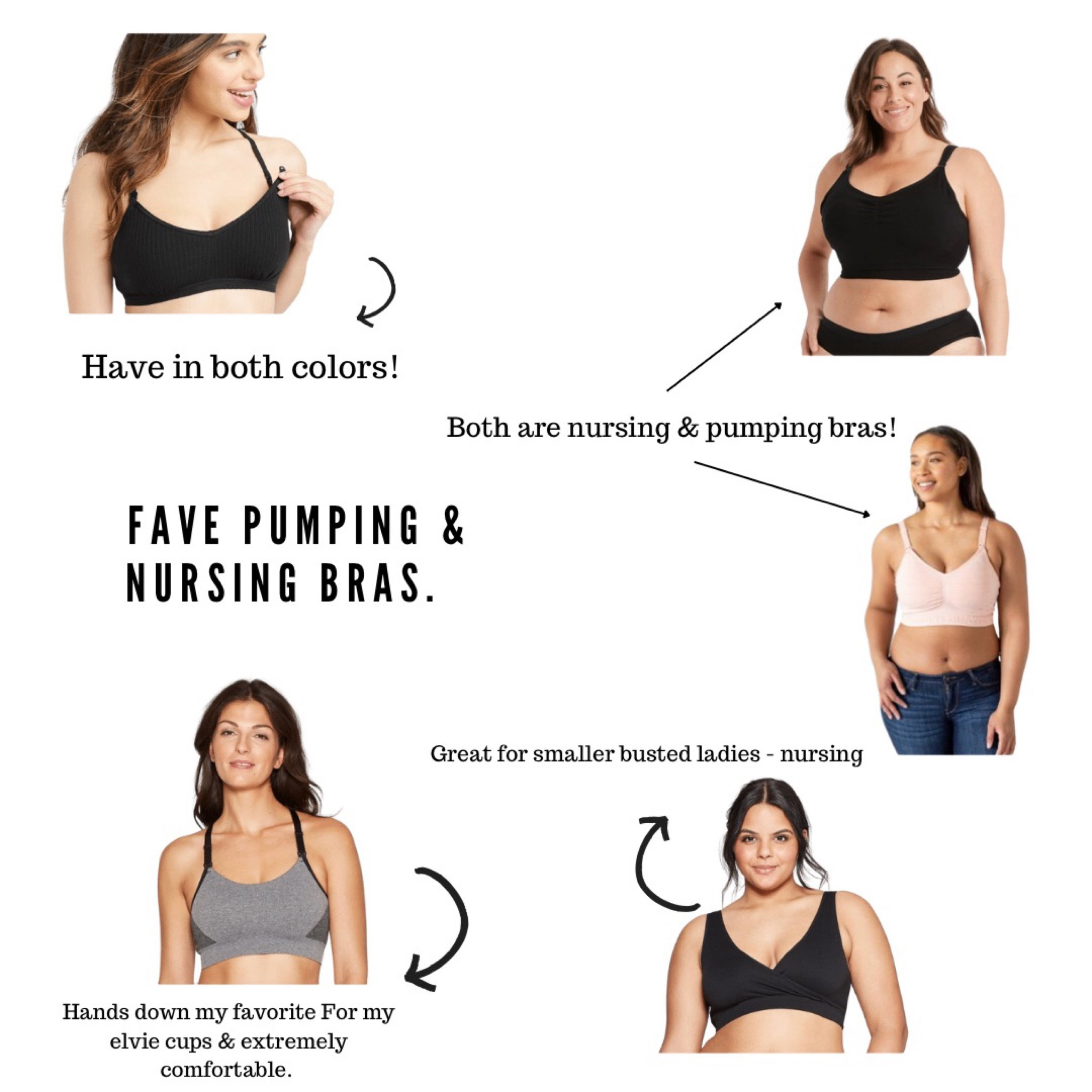 Have in both colors!

Both are nursing & pumping bras!

FAVE PUMPING & NURSING BRAS.

Great for smaller busted ladies - nursing

Hands down my favorite For my elvie cups & extremely comfortable.