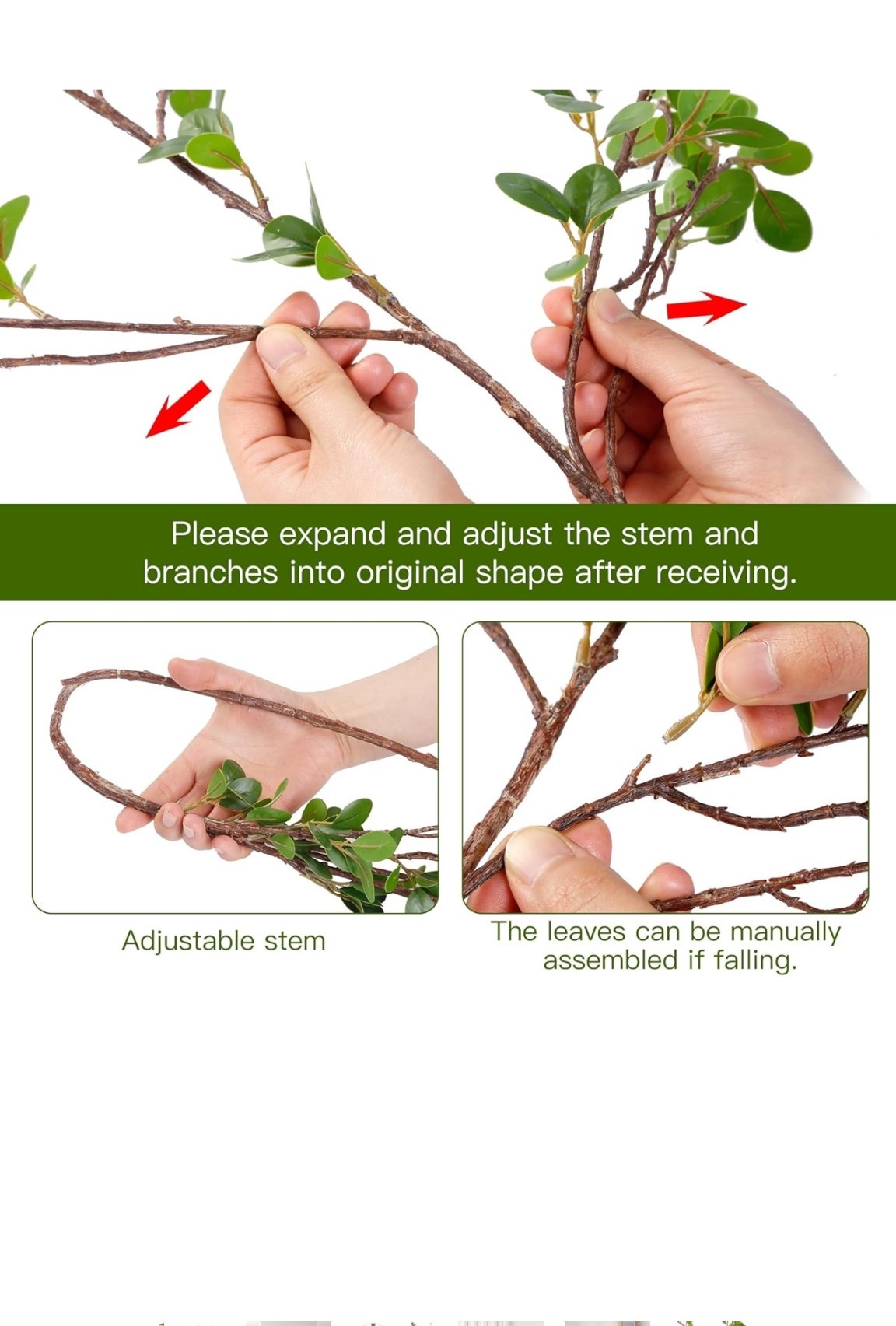 Please expand and adjust the stem and branches into original shape after receiving.

Adjustable stem

The leaves can be manually assembled if falling.