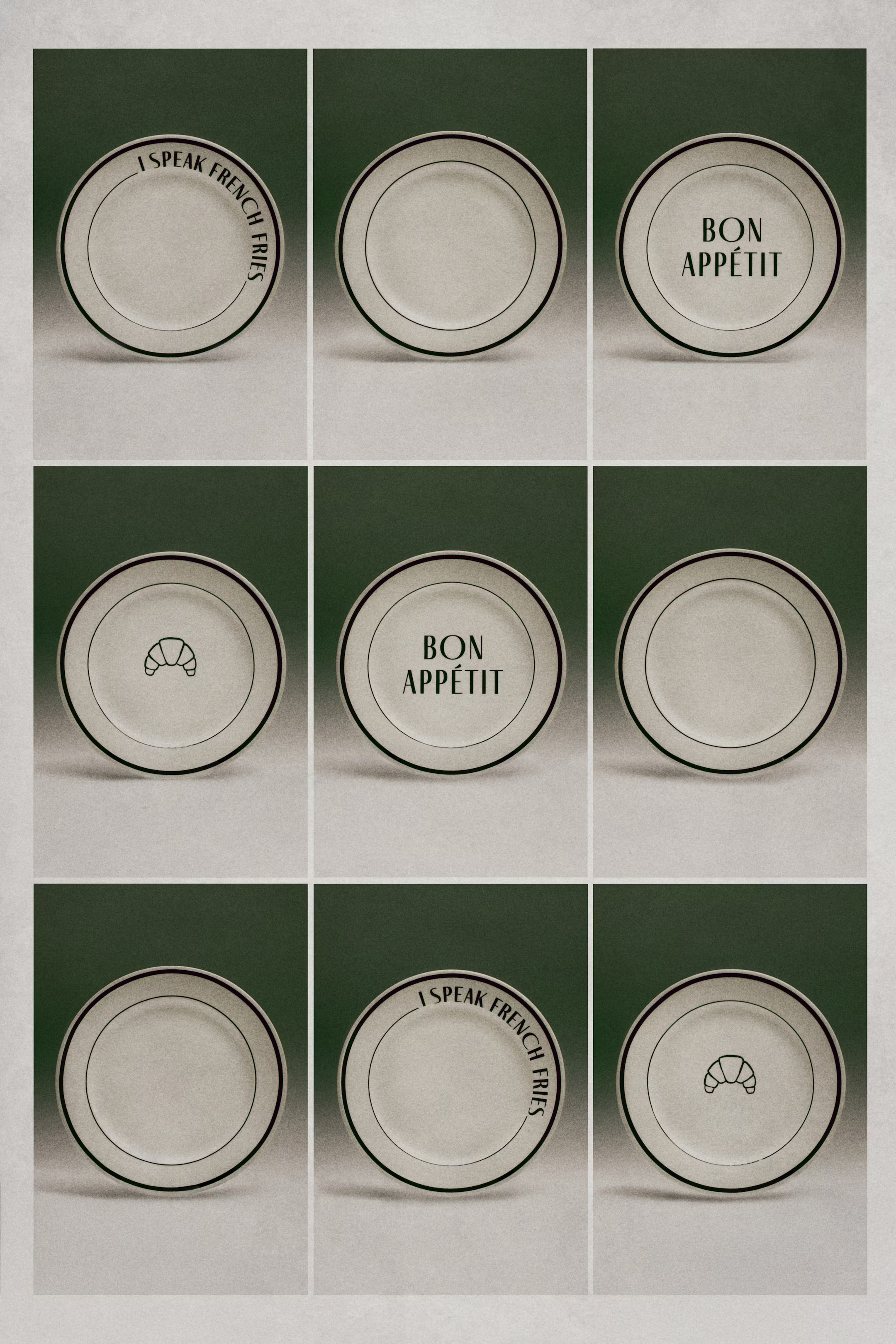 I SPEAK FRENCH FRIES

BON APPÉTIT

BON APPÉTIT

I SPEAK FRENCH FRIES