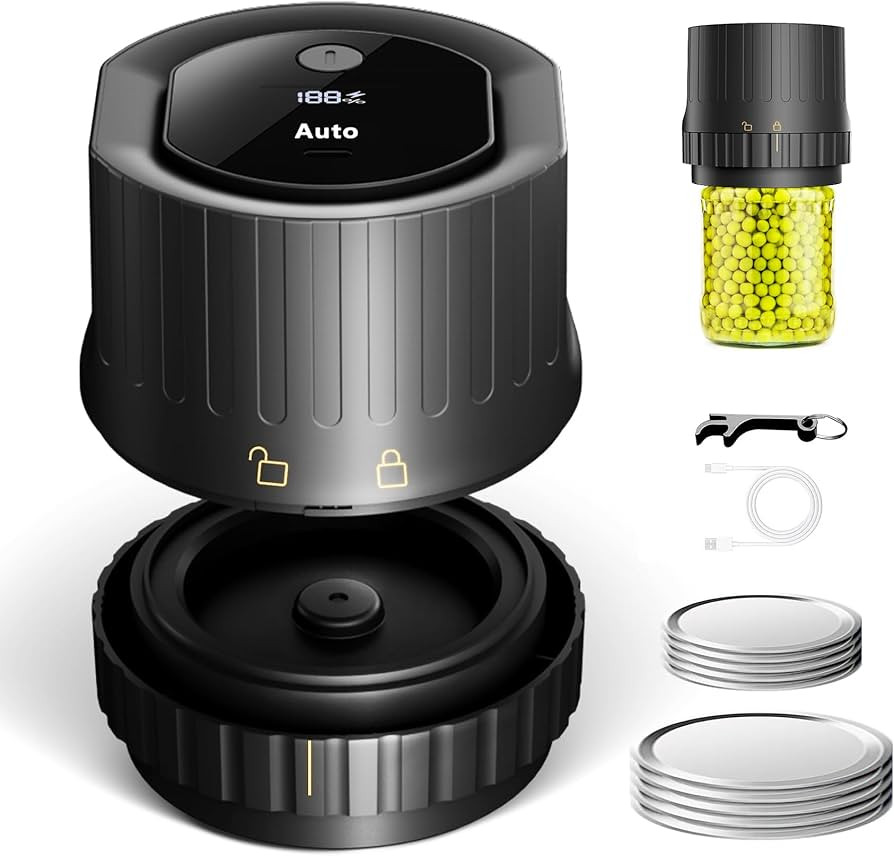 188%

Auto