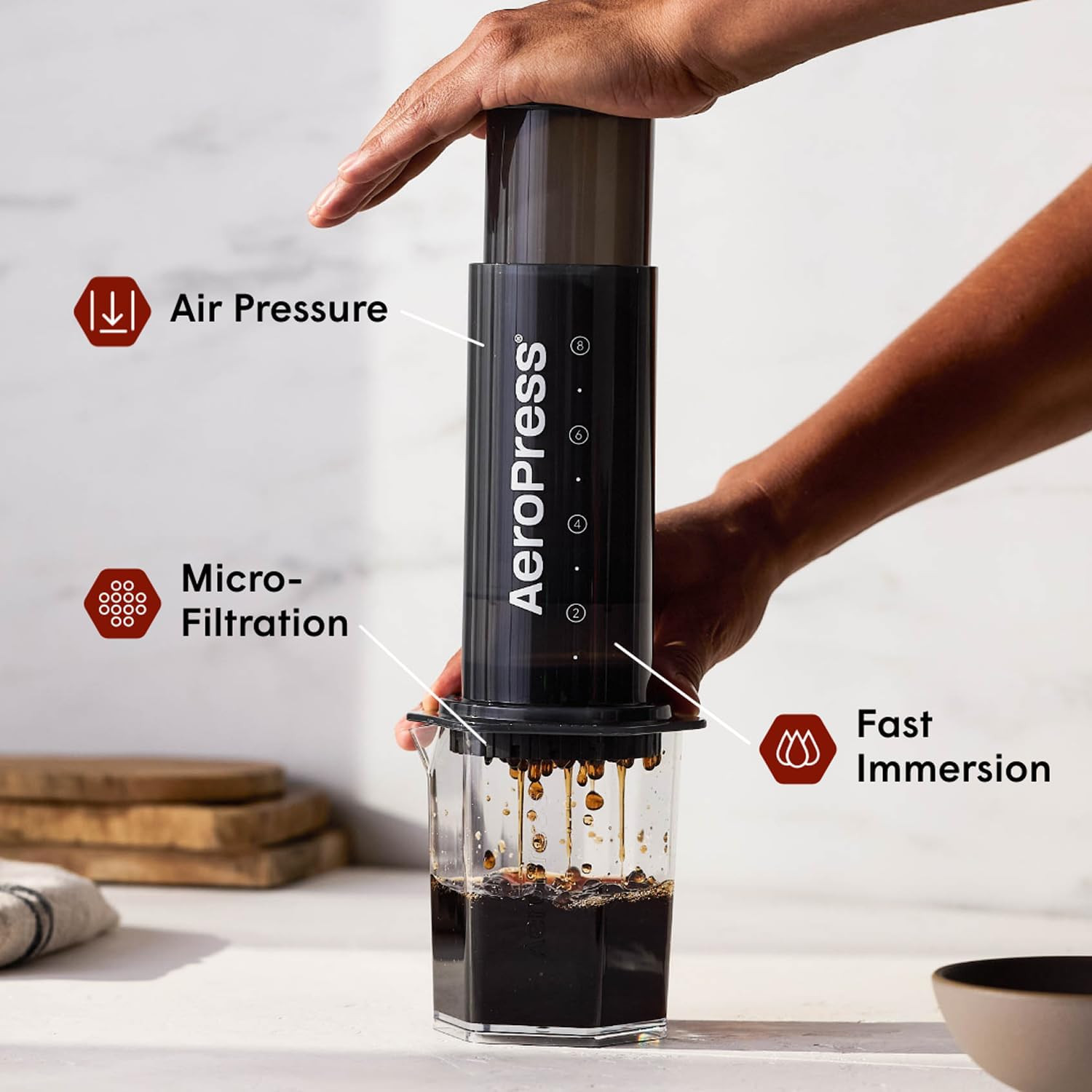 Air Pressure

AeroPress®

8

6

4

2

Micro-Filtration

Fast Immersion